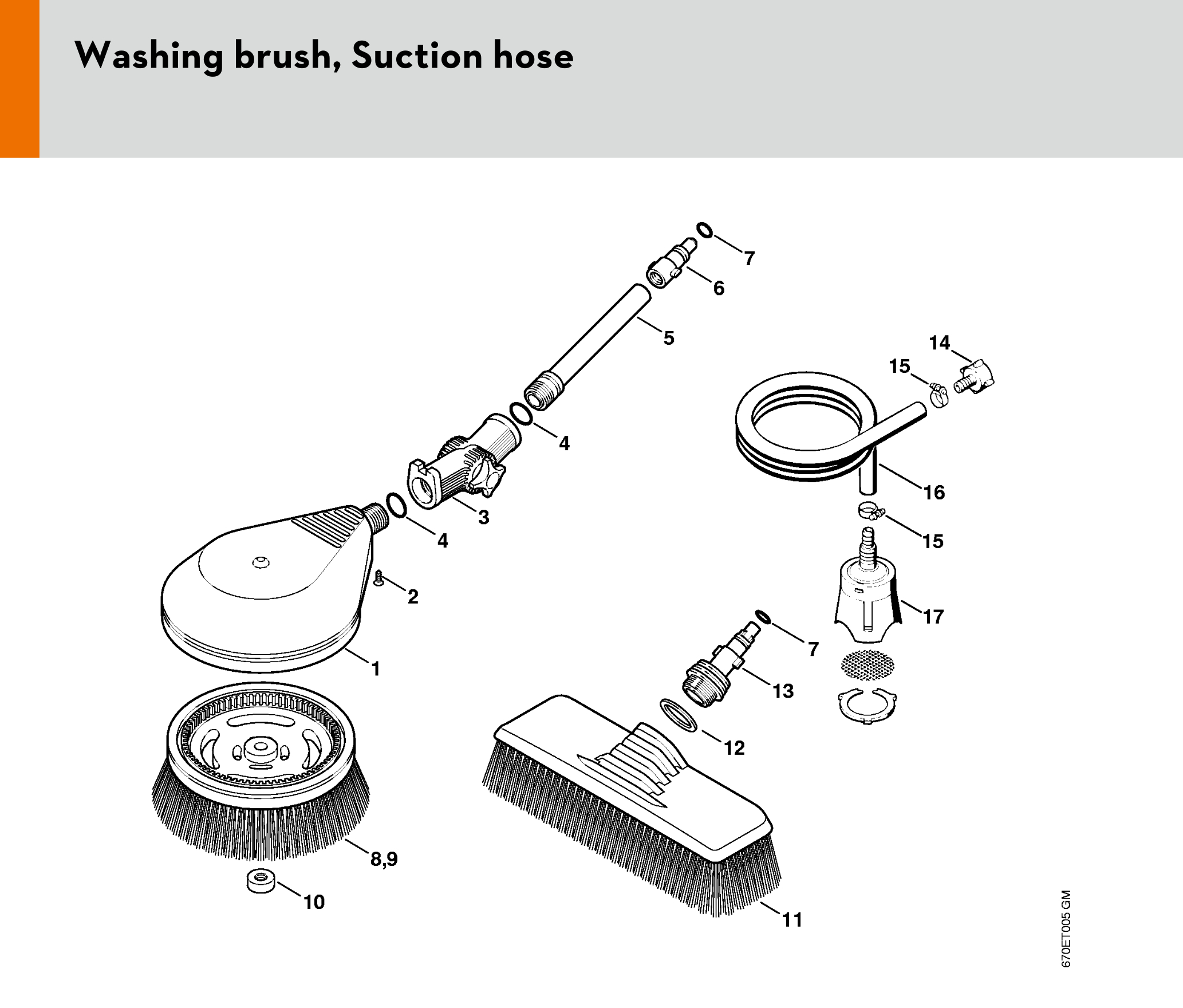 Washing brush, Suction hose

7
6
5
14
15
4
16
3
4
15
2
17
7
1
13
12
8,9
10
11
670ET005 GM